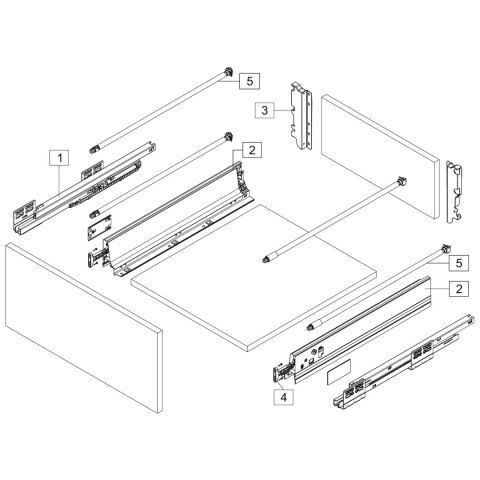 5
3
1
2
5
2
4