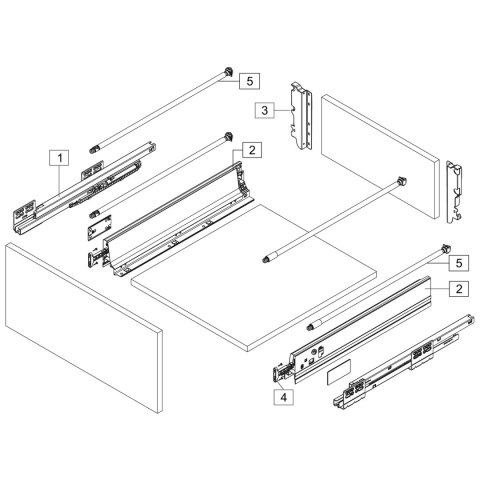 5
3
1
2
5
2
4