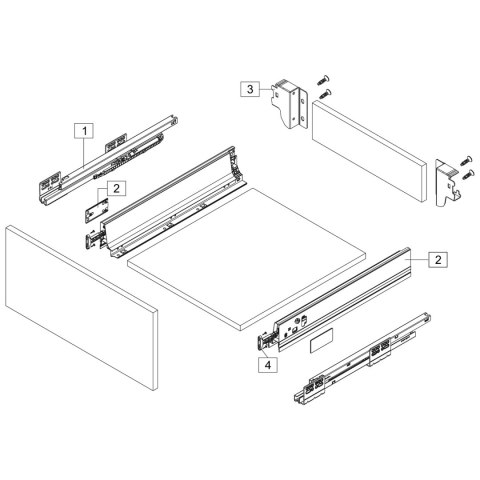 3

1

2

2

4