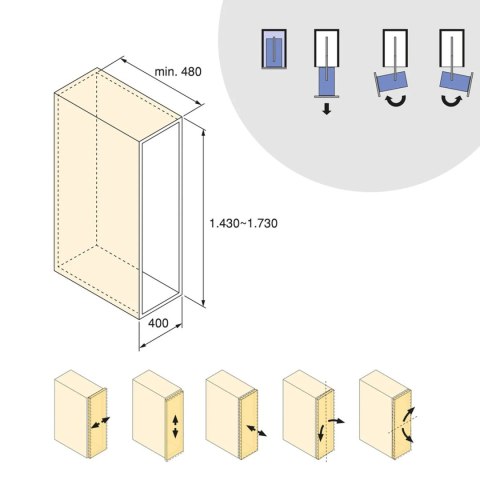 min. 480

1.430~1.730

400