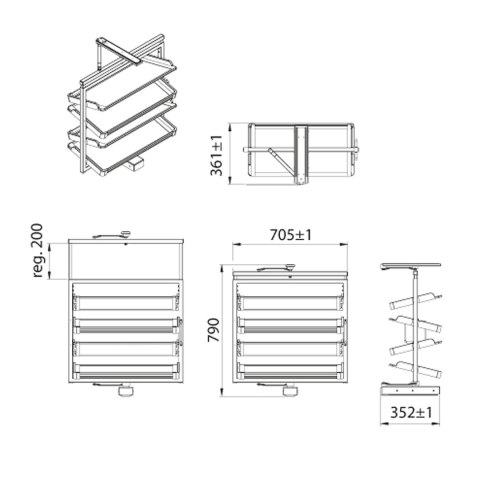 361±1

reg. 200

705±1

790

352±1