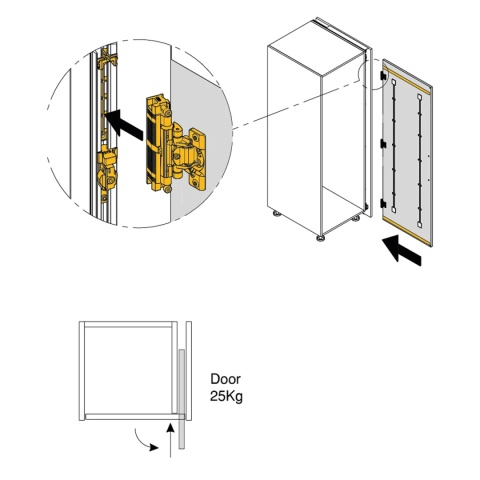 Door
25Kg