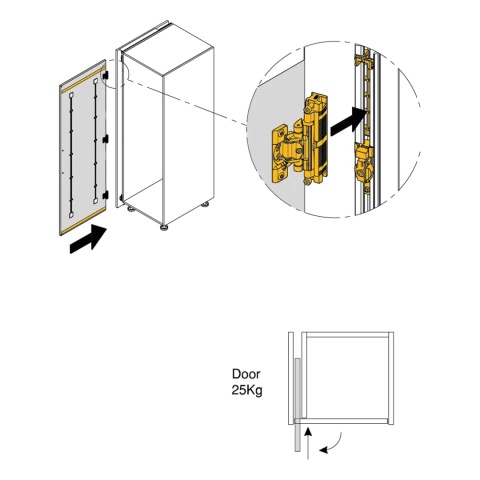 Door
25Kg