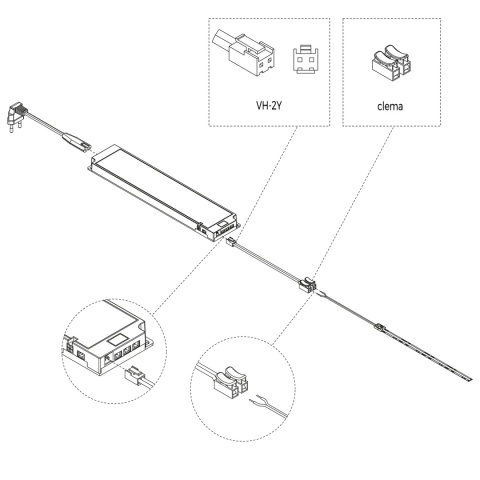 VH-2Y

clema