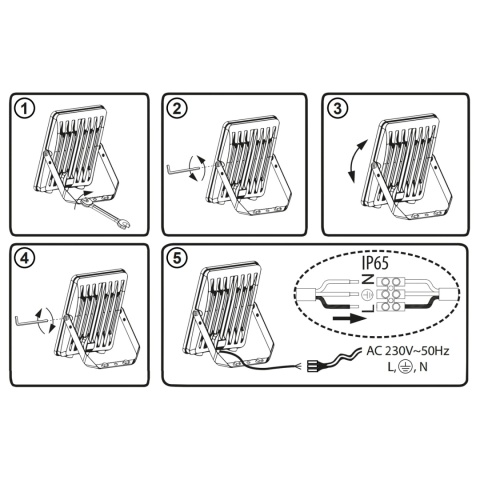 1

2

3

4

5

IP65

N

L

AC 230V~50Hz
L, ⏚, N