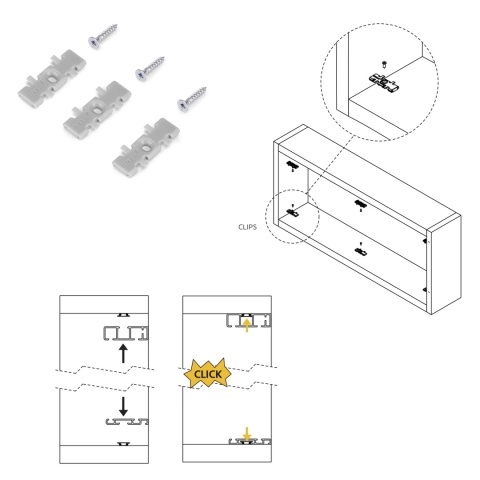 CLIPS

CLICK