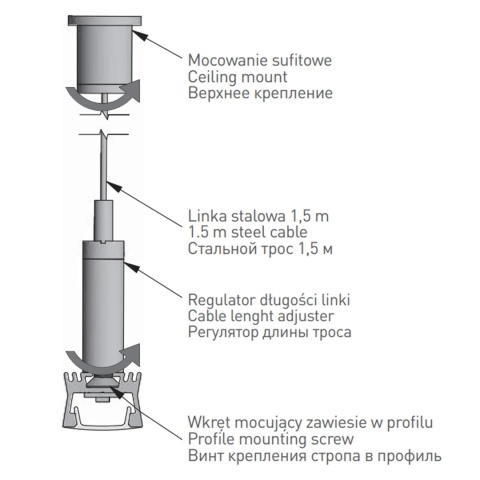 Mocowanie sufitowe
Ceiling mount
Верхнее крепление

Linka stalowa 1,5 m
1.5 m steel cable
Стальной трос 1,5 м

Regulator długości linki
Cable lenght adjuster
Регулятор длины троса

Wkręt mocujący zawiesie w profilu
Profile mounting screw
Винт крепления стропа в профиль