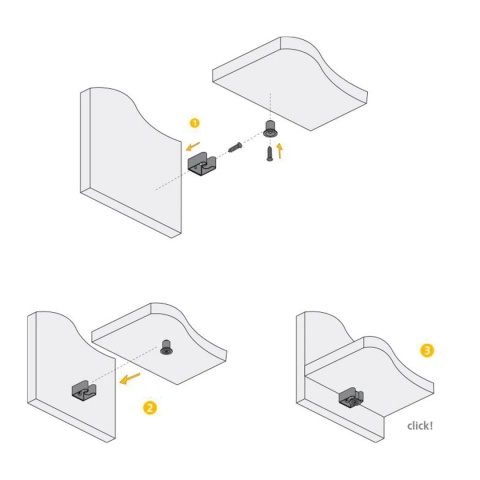 1

2

3

click!