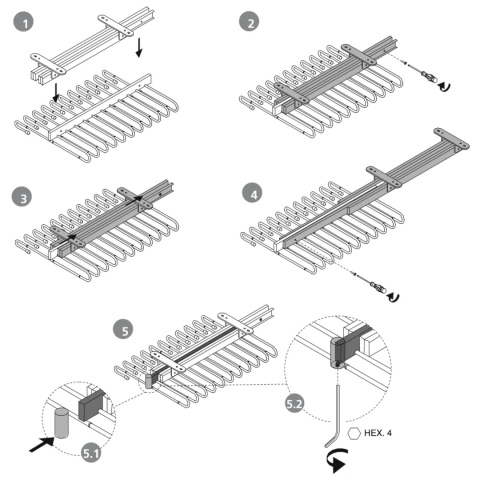 1

2

3

4

5

5.1

5.2

HEX. 4