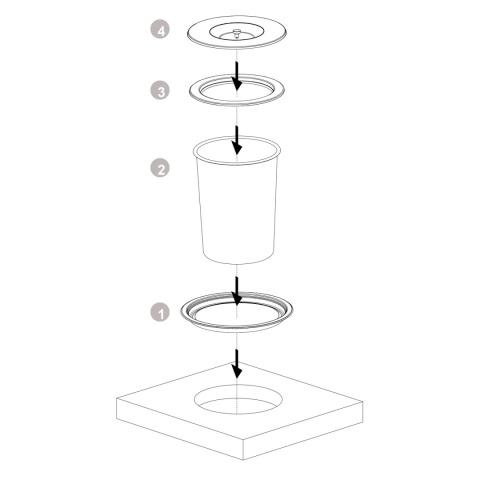 4
3
2
1