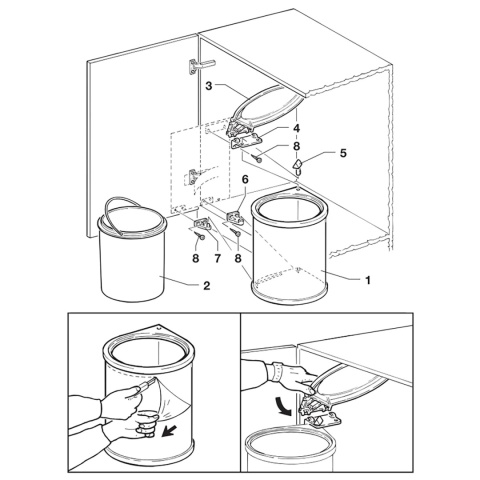 3
4
8
5
6
8
7
8
2
1