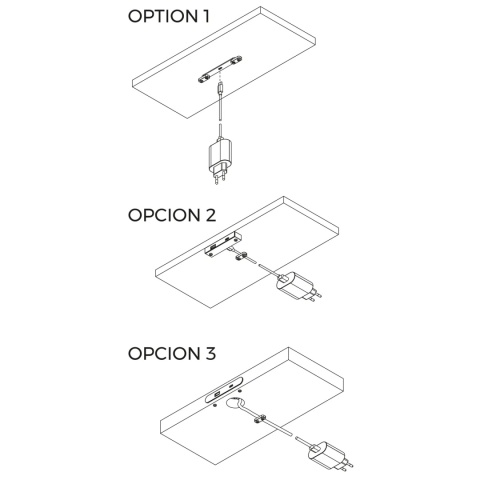 OPTION 1

OPCION 2

OPCION 3