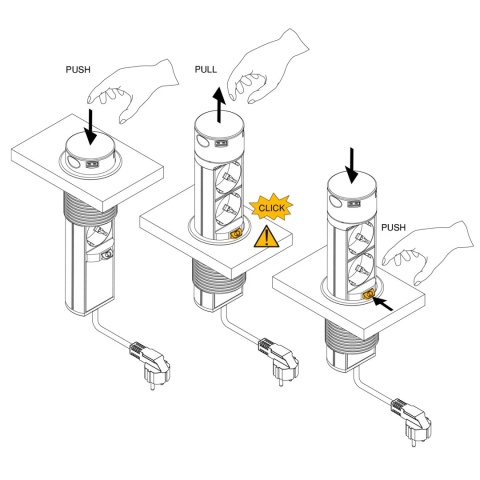 PUSH

PULL

CLICK

PUSH